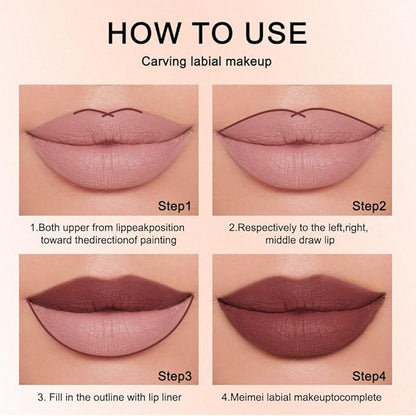 HOW TO USE

Carving labial makeup

Step1

1.Both upper from lippeakposition toward thedirectionof painting

Step2

2.Respectively to the left,right, middle draw lip

Step3

3. Fill in the outline with lip liner

Step4

4.Meimei labial makeuptocomplete