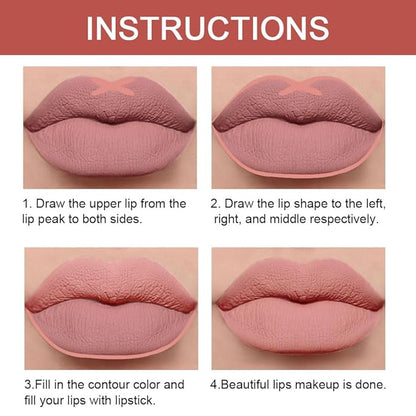 INSTRUCTIONS

1. Draw the upper lip from the lip peak to both sides.

2. Draw the lip shape to the left, right, and middle respectively.

3.Fill in the contour color and fill your lips with lipstick.

4.Beautiful lips makeup is done.