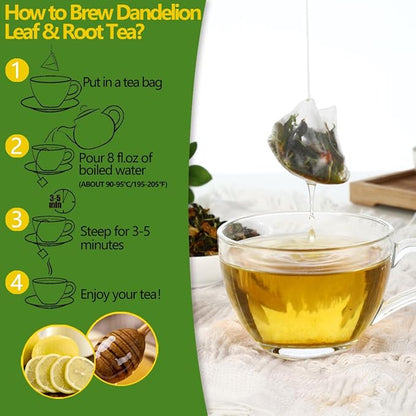 How to Brew Dandelion Leaf & Root Tea?

1 Put in a tea bag

2 Pour 8 fl.oz of boiled water (ABOUT 90-95°C/195-205°F)

3-5 min

3 Steep for 3-5 minutes

4 Enjoy your tea!