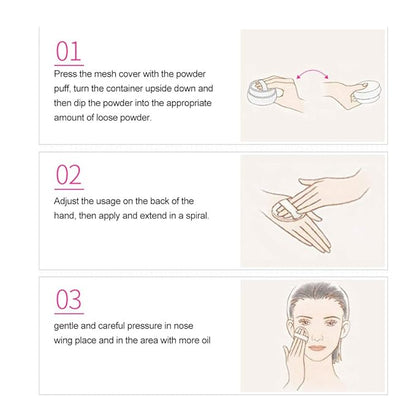 01

Press the mesh cover with the powder puff, turn the container upside down and then dip the powder into the appropriate amount of loose powder.

02

Adjust the usage on the back of the hand, then apply and extend in a spiral.

03

gentle and careful pressure in nose wing place and in the area with more oil