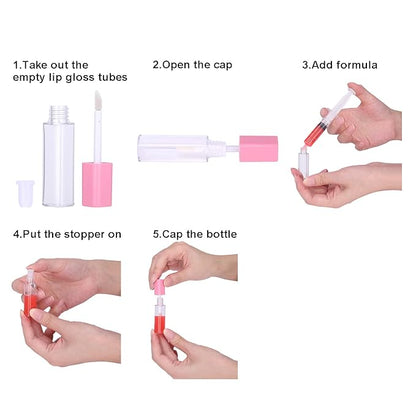 1.Take out the empty lip gloss tubes

2.Open the cap

3.Add formula

4.Put the stopper on

5.Cap the bottle