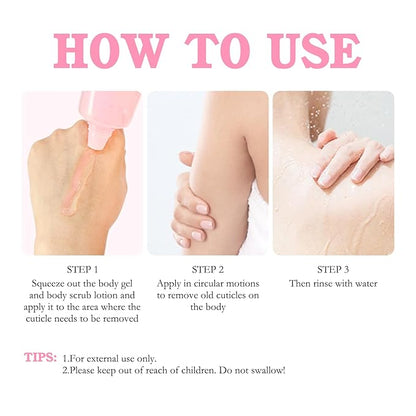 HOW TO USE

STEP 1
Squeeze out the body gel and body scrub lotion and apply it to the area where the cuticle needs to be removed

STEP 2
Apply in circular motions to remove old cuticles on the body

STEP 3
Then rinse with water

TIPS: 1.For external use only.
2.Please keep out of reach of children. Do not swallow!