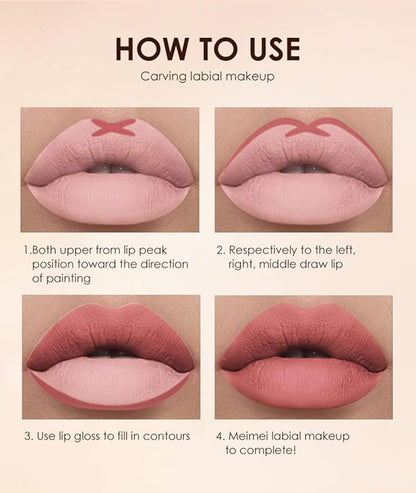 HOW TO USE
Carving labial makeup

1.Both upper from lip peak position toward the direction of painting

2. Respectively to the left, right, middle draw lip

3. Use lip gloss to fill in contours

4. Meimei labial makeup to complete!