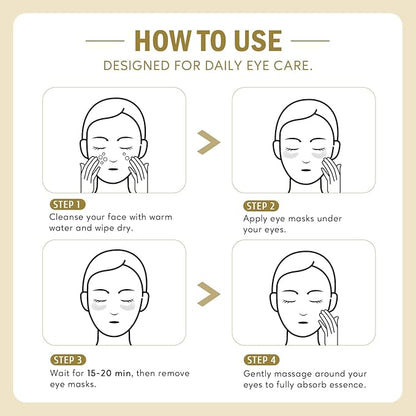 HOW TO USE

DESIGNED FOR DAILY EYE CARE.

STEP 1
Cleanse your face with warm water and wipe dry.

STEP 2
Apply eye masks under your eyes.

STEP 3
Wait for 15-20 min, then remove eye masks.

STEP 4
Gently massage around your eyes to fully absorb essence.