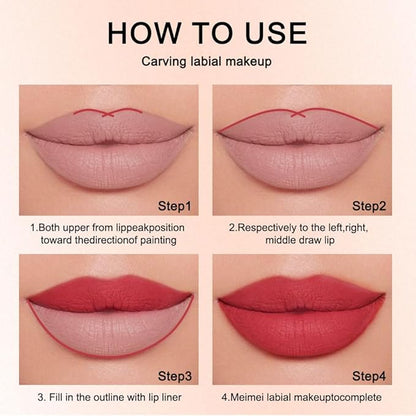 HOW TO USE

Carving labial makeup

Step1

1.Both upper from lippeakposition toward thedirectionof painting

Step2

2.Respectively to the left,right, middle draw lip

Step3

3. Fill in the outline with lip liner

Step4

4.Meimei labial makeuptocomplete