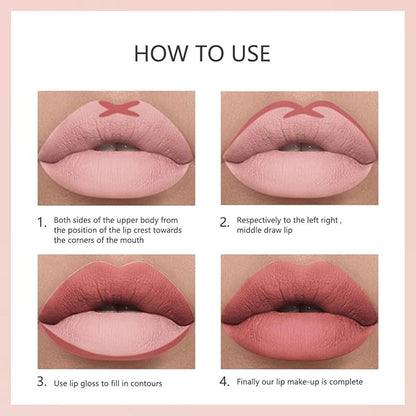 HOW TO USE

1. Both sides of the upper body from the position of the lip crest towards the corners of the mouth

2. Respectively to the left right , middle draw lip

3. Use lip gloss to fill in contours

4. Finally our lip make-up is complete