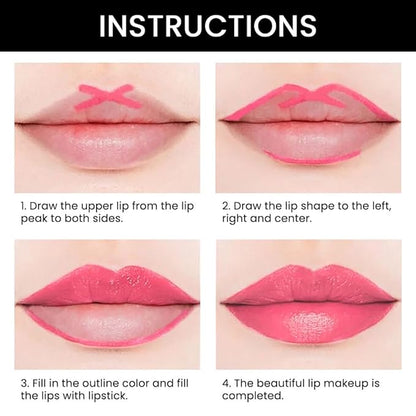 INSTRUCTIONS

1. Draw the upper lip from the lip peak to both sides.

2. Draw the lip shape to the left, right and center.

3. Fill in the outline color and fill the lips with lipstick.

4. The beautiful lip makeup is completed.