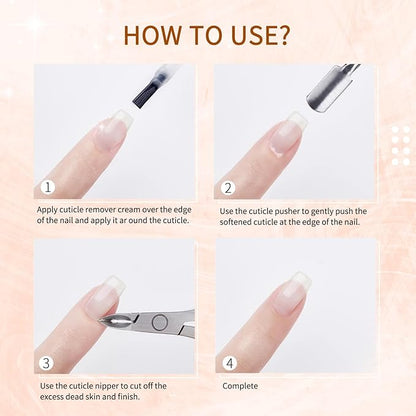 HOW TO USE?

1

Apply cuticle remover cream over the edge of the nail and apply it ar ound the cuticle.

2

Use the cuticle pusher to gently push the softened cuticle at the edge of the nail.

3

Use the cuticle nipper to cut off the excess dead skin and finish.

4

Complete