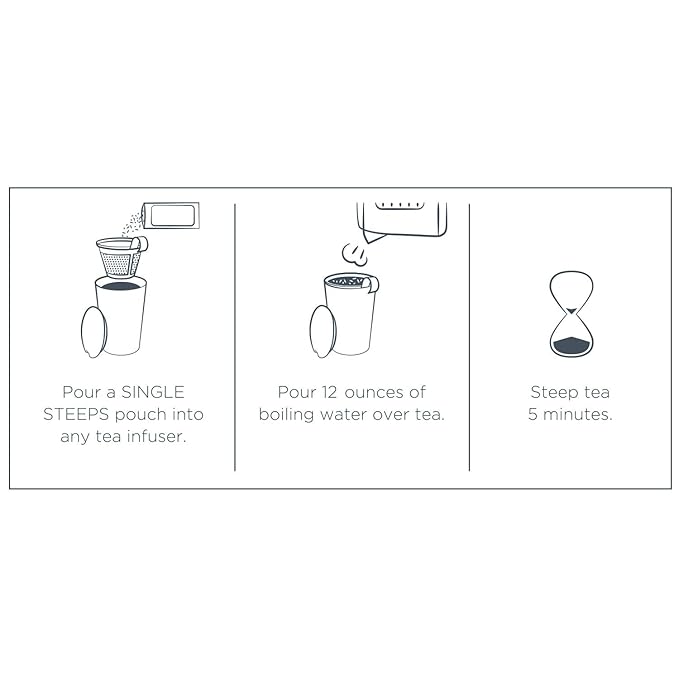 Pour a SINGLE STEEPS pouch into any tea infuser.

Pour 12 ounces of boiling water over tea.

Steep tea 5 minutes.