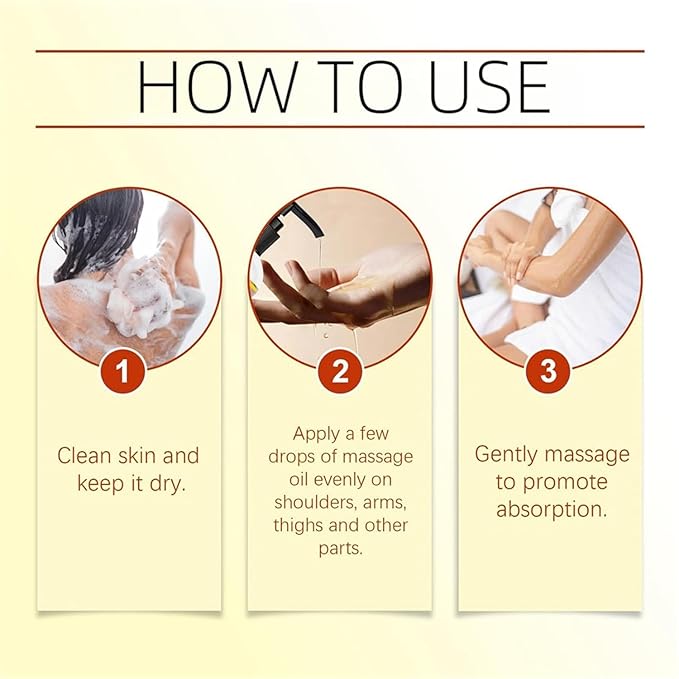 HOW TO USE

1

Clean skin and keep it dry.

2

Apply a few drops of massage oil evenly on shoulders, arms, thighs and other parts.

3

Gently massage to promote absorption.