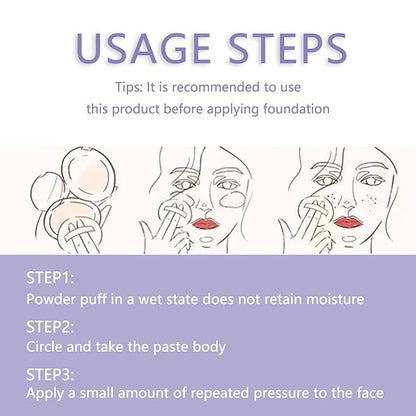 USAGE STEPS

Tips: It is recommended to use this product before applying foundation

STEP1:
Powder puff in a wet state does not retain moisture

STEP2:
Circle and take the paste body

STEP3:
Apply a small amount of repeated pressure to the face