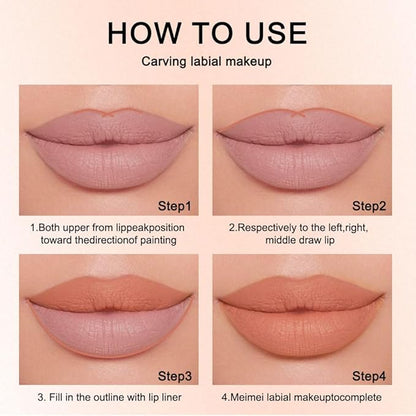 HOW TO USE

Carving labial makeup

Step1

1.Both upper from lippeakposition toward thedirectionof painting

Step2

2.Respectively to the left,right, middle draw lip

Step3

3. Fill in the outline with lip liner

Step4

4.Meimei labial makeuptocomplete