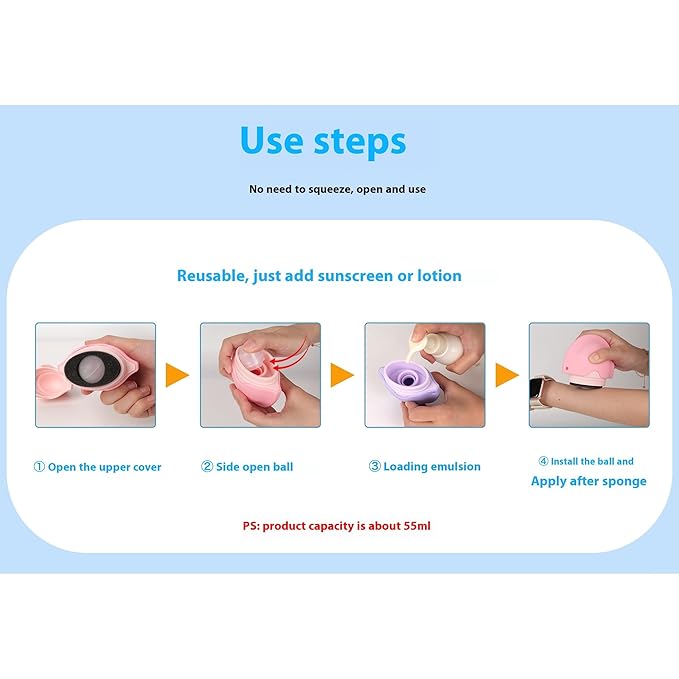 Use steps

No need to squeeze, open and use

Reusable, just add sunscreen or lotion

① Open the upper cover

② Side open ball

③ Loading emulsion

④ Install the ball and
Apply after sponge

PS: product capacity is about 55ml