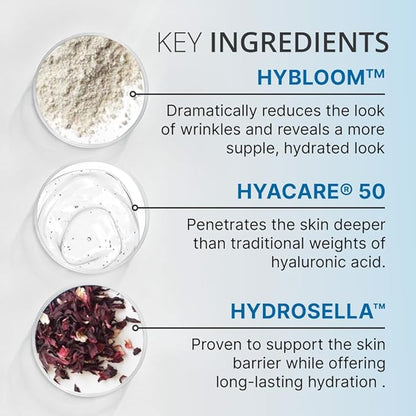 KEY INGREDIENTS

HYBLOOM™

Dramatically reduces the look of wrinkles and reveals a more supple, hydrated look

HYACARE® 50

Penetrates the skin deeper than traditional weights of hyaluronic acid.

HYDROSELLA™

Proven to support the skin barrier while offering long-lasting hydration .