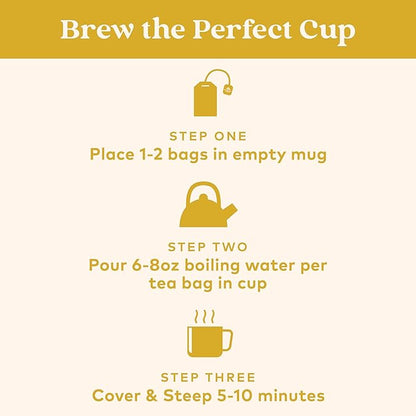 Brew the Perfect Cup

STEP ONE
Place 1-2 bags in empty mug

STEP TWO
Pour 6-8oz boiling water per tea bag in cup

STEP THREE
Cover & Steep 5-10 minutes