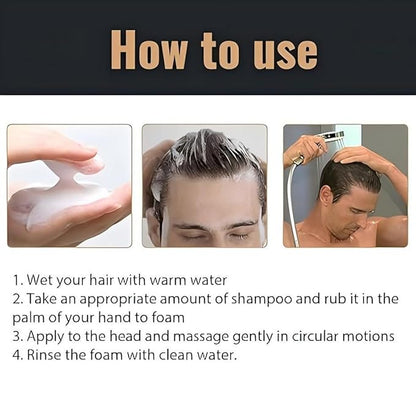 How to use

1. Wet your hair with warm water
2. Take an appropriate amount of shampoo and rub it in the palm of your hand to foam
3. Apply to the head and massage gently in circular motions
4. Rinse the foam with clean water.