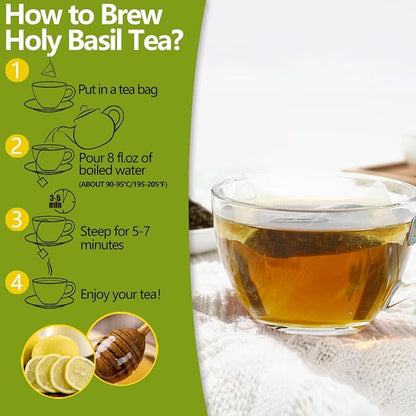 How to Brew Holy Basil Tea?

1 Put in a tea bag

2 Pour 8 fl.oz of boiled water
(ABOUT 90-95°C/195-205°F)

3-5 min

3 Steep for 5-7 minutes

4 Enjoy your tea!