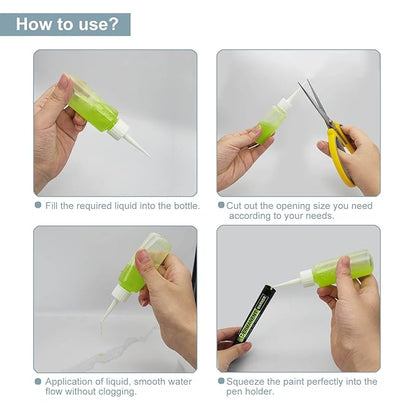 How to use?

Fill the required liquid into the bottle.

Cut out the opening size you need according to your needs.

Application of liquid, smooth water flow without clogging.

PERMANENT MARKER

Squeeze the paint perfectly into the pen holder.