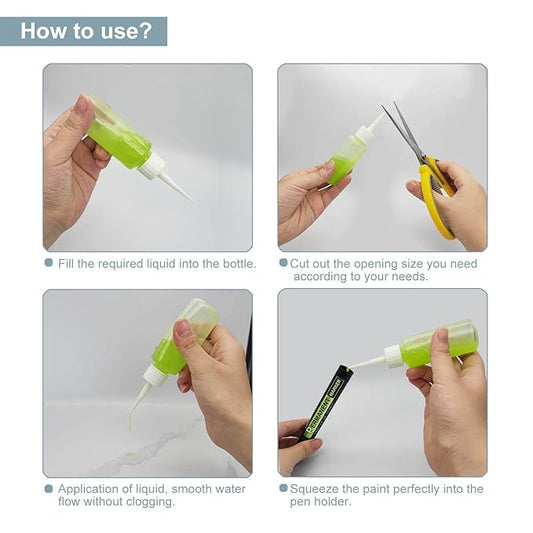 How to use?

Fill the required liquid into the bottle.

Cut out the opening size you need according to your needs.

Application of liquid, smooth water flow without clogging.

PERMANENT MARKER

Squeeze the paint perfectly into the pen holder.