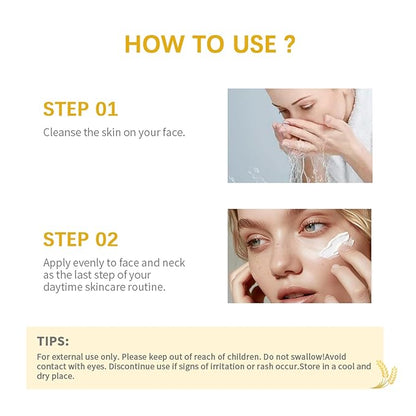 HOW TO USE ?

STEP 01

Cleanse the skin on your face.

STEP 02

Apply evenly to face and neck as the last step of your daytime skincare routine.

TIPS:

For external use only. Please keep out of reach of children. Do not swallow!Avoid contact with eyes. Discontinue use if signs of irritation or rash occur.Store in a cool and dry place.