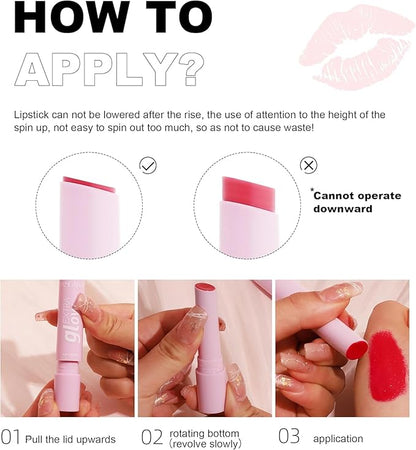 HOW TO
APPLY?

Lipstick can not be lowered after the rise, the use of attention to the height of the spin up, not easy to spin out too much, so as not to cause waste!

*Cannot operate downward

EXTRA glow

01 Pull the lid upwards

02 rotating bottom (revolve slowly)

03 application