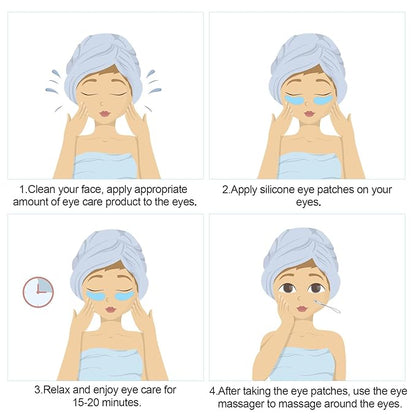 1.Clean your face, apply appropriate amount of eye care product to the eyes.

2.Apply silicone eye patches on your eyes.

3.Relax and enjoy eye care for 15-20 minutes.

4.After taking the eye patches, use the eye massager to massage around the eyes.