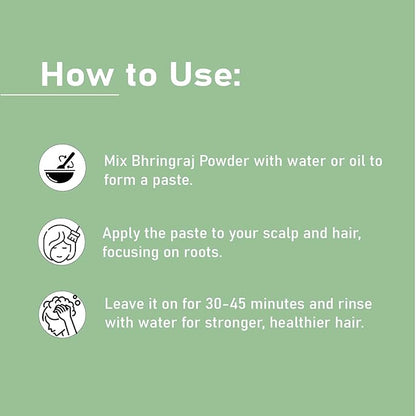 How to Use:

Mix Bhringraj Powder with water or oil to form a paste.

Apply the paste to your scalp and hair, focusing on roots.

Leave it on for 30-45 minutes and rinse with water for stronger, healthier hair.