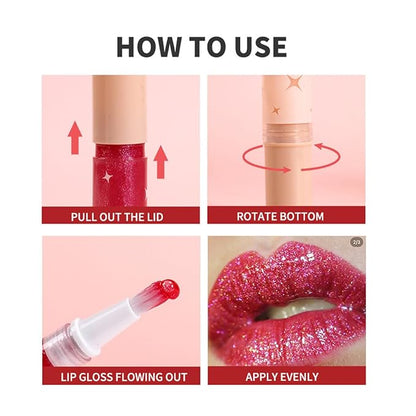 HOW TO USE

PULL OUT THE LID

ROTATE BOTTOM

LIP GLOSS FLOWING OUT

2/3

APPLY EVENLY