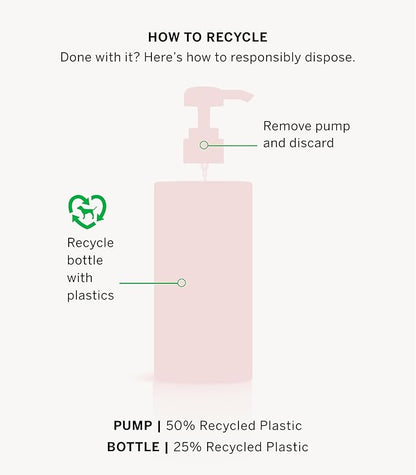 HOW TO RECYCLE
Done with it? Here's how to responsibly dispose.

Remove pump and discard

Recycle bottle with plastics

PUMP | 50% Recycled Plastic
BOTTLE | 25% Recycled Plastic