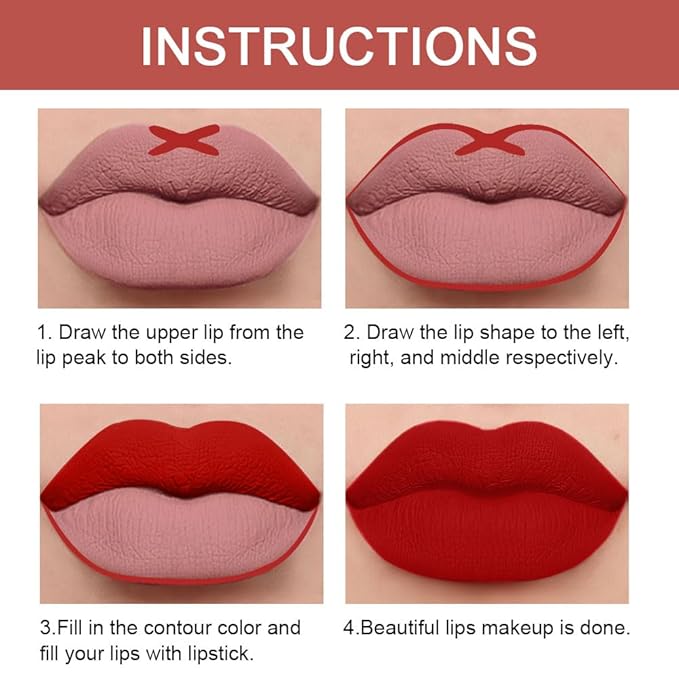 INSTRUCTIONS

1. Draw the upper lip from the lip peak to both sides.

2. Draw the lip shape to the left, right, and middle respectively.

3.Fill in the contour color and fill your lips with lipstick.

4.Beautiful lips makeup is done.