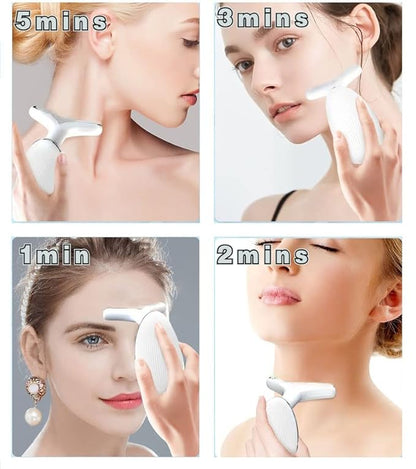 5mins

3mins

1min

2mins