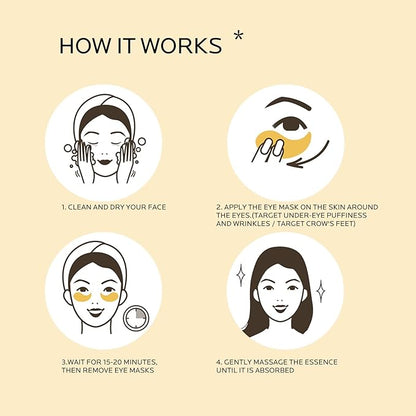 HOW IT WORKS *

1. CLEAN AND DRY YOUR FACE

2. APPLY THE EYE MASK ON THE SKIN AROUND THE EYES.(TARGET UNDER-EYE PUFFINESS AND WRINKLES / TARGET CROW'S FEET)

3.WAIT FOR 15-20 MINUTES, THEN REMOVE EYE MASKS

4. GENTLY MASSAGE THE ESSENCE UNTIL IT IS ABSORBED