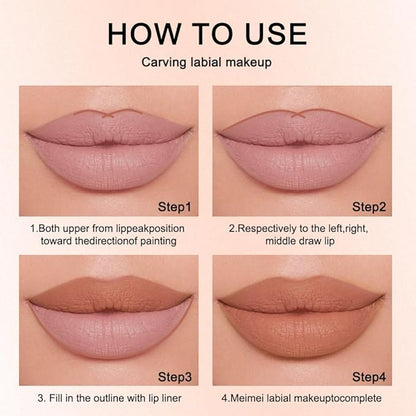 HOW TO USE

Carving labial makeup

Step1

1.Both upper from lippeakposition toward thedirectionof painting

Step2

2.Respectively to the left,right, middle draw lip

Step3

3. Fill in the outline with lip liner

Step4

4.Meimei labial makeuptocomplete