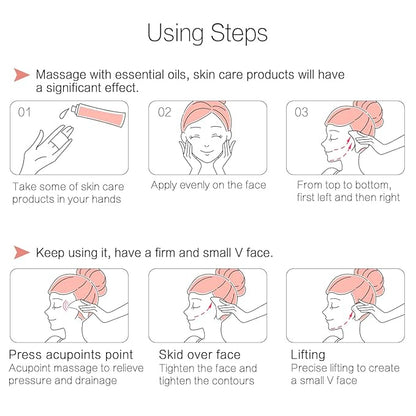 Using Steps

Massage with essential oils, skin care products will have a significant effect.

01

Take some of skin care products in your hands

02

Apply evenly on the face

03

From top to bottom, first left and then right

Keep using it, have a firm and small V face.

Press acupoints point
Acupoint massage to relieve pressure and drainage

Skid over face
Tighten the face and tighten the contours

Lifting
Precise lifting to create a small V face