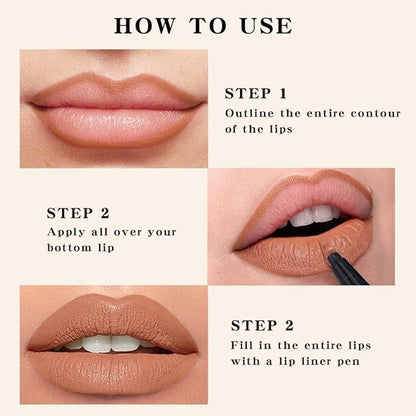 HOW TO USE

STEP 1
Outline the entire contour of the lips

STEP 2
Apply all over your bottom lip

STEP 2
Fill in the entire lips with a lip liner pen