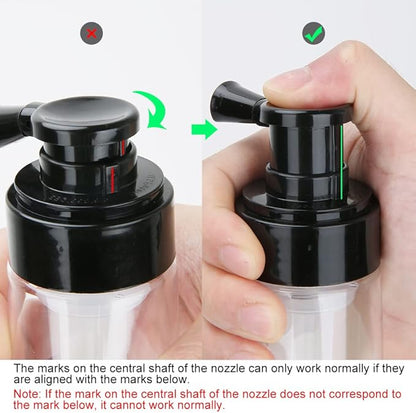 The marks on the central shaft of the nozzle can only work normally if they are aligned with the marks below.

Note: If the mark on the central shaft of the nozzle does not correspond to the mark below, it cannot work normally.