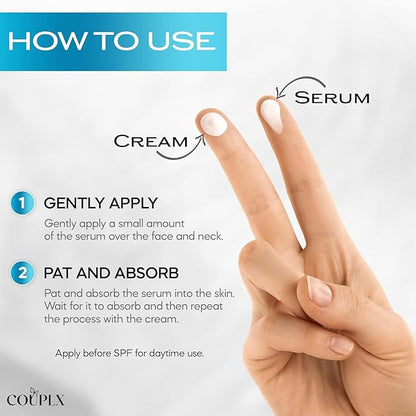 HOW TO USE

SERUM

CREAM

1 GENTLY APPLY

Gently apply a small amount of the serum over the face and neck.

2 PAT AND ABSORB

Pat and absorb the serum into the skin. Wait for it to absorb and then repeat the process with the cream.

Apply before SPF for daytime use.

COUPLX