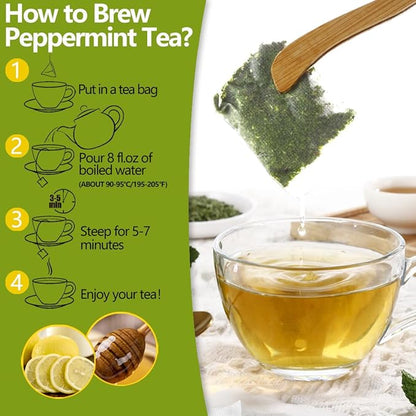 How to Brew Peppermint Tea?

1 Put in a tea bag

2 Pour 8 fl.oz of boiled water (ABOUT 90-95°C/195-205°F)

3-5 min

3 Steep for 5-7 minutes

4 Enjoy your tea!