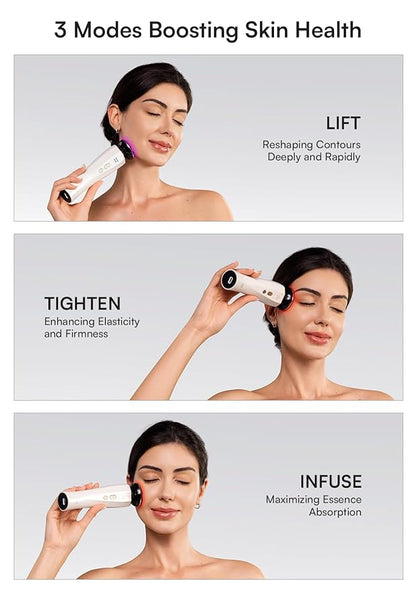 3 Modes Boosting Skin Health

LIFT
Reshaping Contours Deeply and Rapidly

TIGHTEN
Enhancing Elasticity and Firmness

INFUSE
Maximizing Essence Absorption