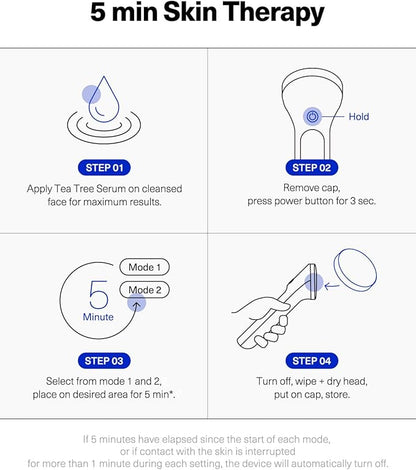 5 min Skin Therapy

STEP 01

Apply Tea Tree Serum on cleansed face for maximum results.

Hold

STEP 02

Remove cap, press power button for 3 sec.

Mode 1

Mode 2

5

Minute

STEP 03

Select from mode 1 and 2, place on desired area for 5 min*.

STEP 04

Turn off, wipe + dry head, put on cap, store.

If 5 minutes have elapsed since the start of each mode, or if contact with the skin is interrupted for more than 1 minute during each setting, the device will automatically turn off.