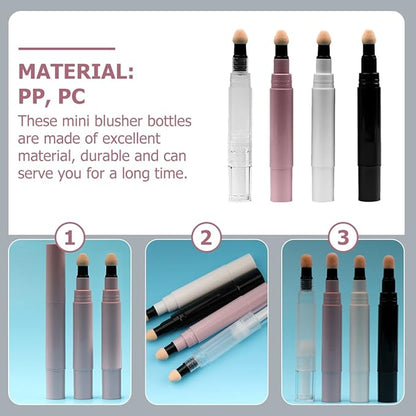 MATERIAL:
PP, PC

These mini blusher bottles are made of excellent material, durable and can serve you for a long time.

1

2

3