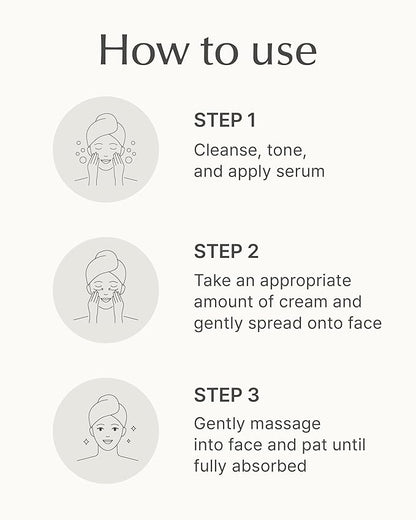 How to use

STEP 1

Cleanse, tone, and apply serum

STEP 2

Take an appropriate amount of cream and gently spread onto face

STEP 3

Gently massage into face and pat until fully absorbed