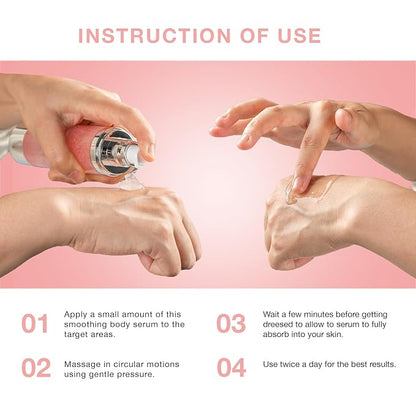 INSTRUCTION OF USE

01 Apply a small amount of this smoothing body serum to the target areas.

02 Massage in circular motions using gentle pressure.

03 Wait a few minutes before getting dreesed to allow to serum to fully absorb into your skin.

04 Use twice a day for the best results.