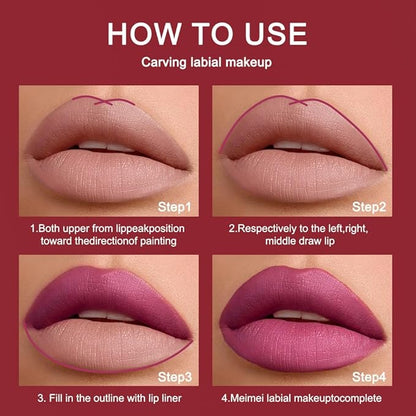 HOW TO USE

Carving labial makeup

Step1

1.Both upper from lippeakposition toward thedirectionof painting

Step2

2.Respectively to the left,right, middle draw lip

Step3

3. Fill in the outline with lip liner

Step4

4.Meimei labial makeuptocomplete