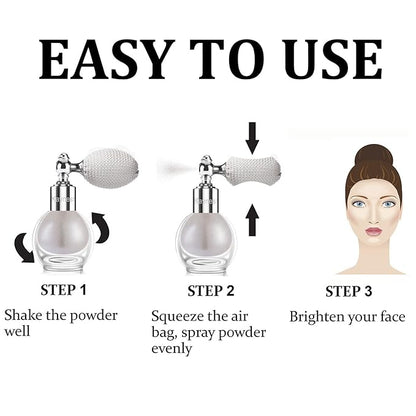 EASY TO USE

STEP 1

Shake the powder well

STEP 2

Squeeze the air bag, spray powder evenly

STEP 3

Brighten your face