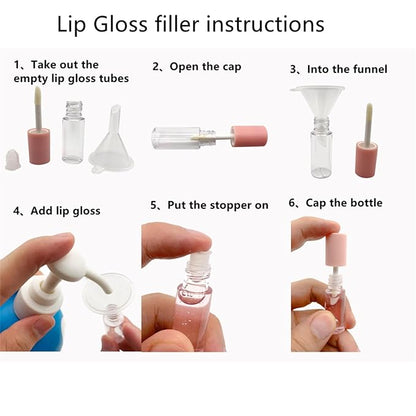 Lip Gloss filler instructions

1、Take out the empty lip gloss tubes

2、Open the cap

3、Into the funnel

4、Add lip gloss

5、Put the stopper on

6、Cap the bottle