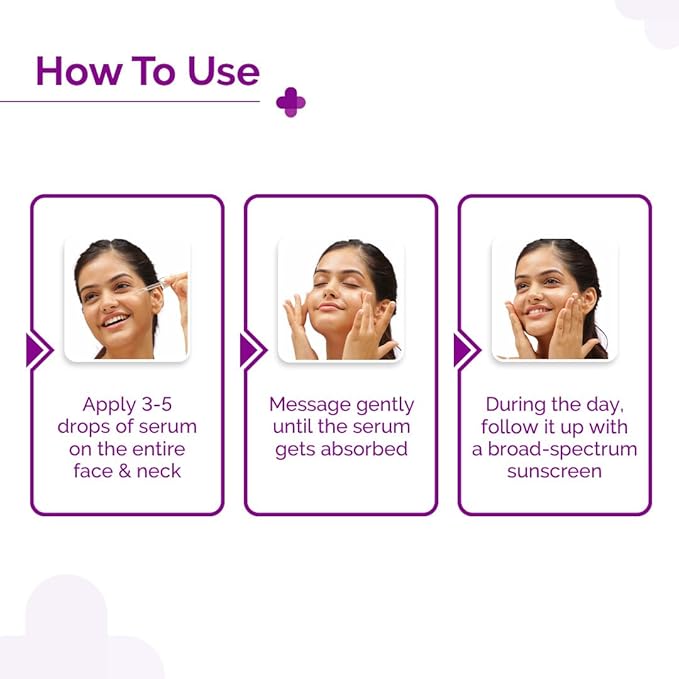 How To Use

Apply 3-5 drops of serum on the entire face & neck

Message gently until the serum gets absorbed

During the day, follow it up with a broad-spectrum sunscreen