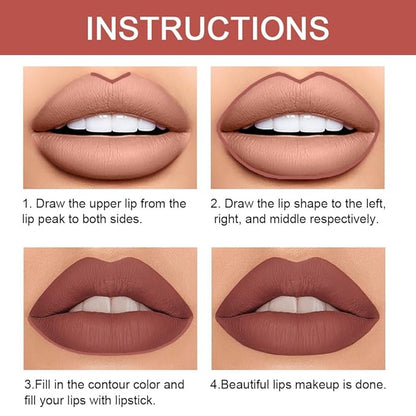 INSTRUCTIONS

1. Draw the upper lip from the lip peak to both sides.

2. Draw the lip shape to the left, right, and middle respectively.

3.Fill in the contour color and fill your lips with lipstick.

4.Beautiful lips makeup is done.