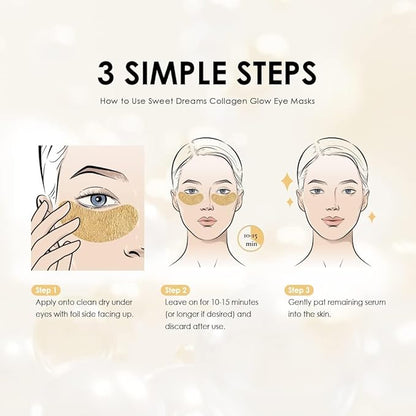 3 SIMPLE STEPS

How to Use Sweet Dreams Collagen Glow Eye Masks

10-15 min

Step 1
Apply onto clean dry under eyes with foil side facing up.

Step 2
Leave on for 10-15 minutes (or longer if desired) and discard after use.

Step 3
Gently pat remaining serum into the skin.