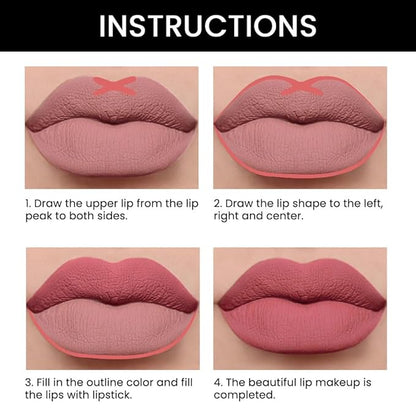 INSTRUCTIONS

1. Draw the upper lip from the lip peak to both sides.

2. Draw the lip shape to the left, right and center.

3. Fill in the outline color and fill the lips with lipstick.

4. The beautiful lip makeup is completed.